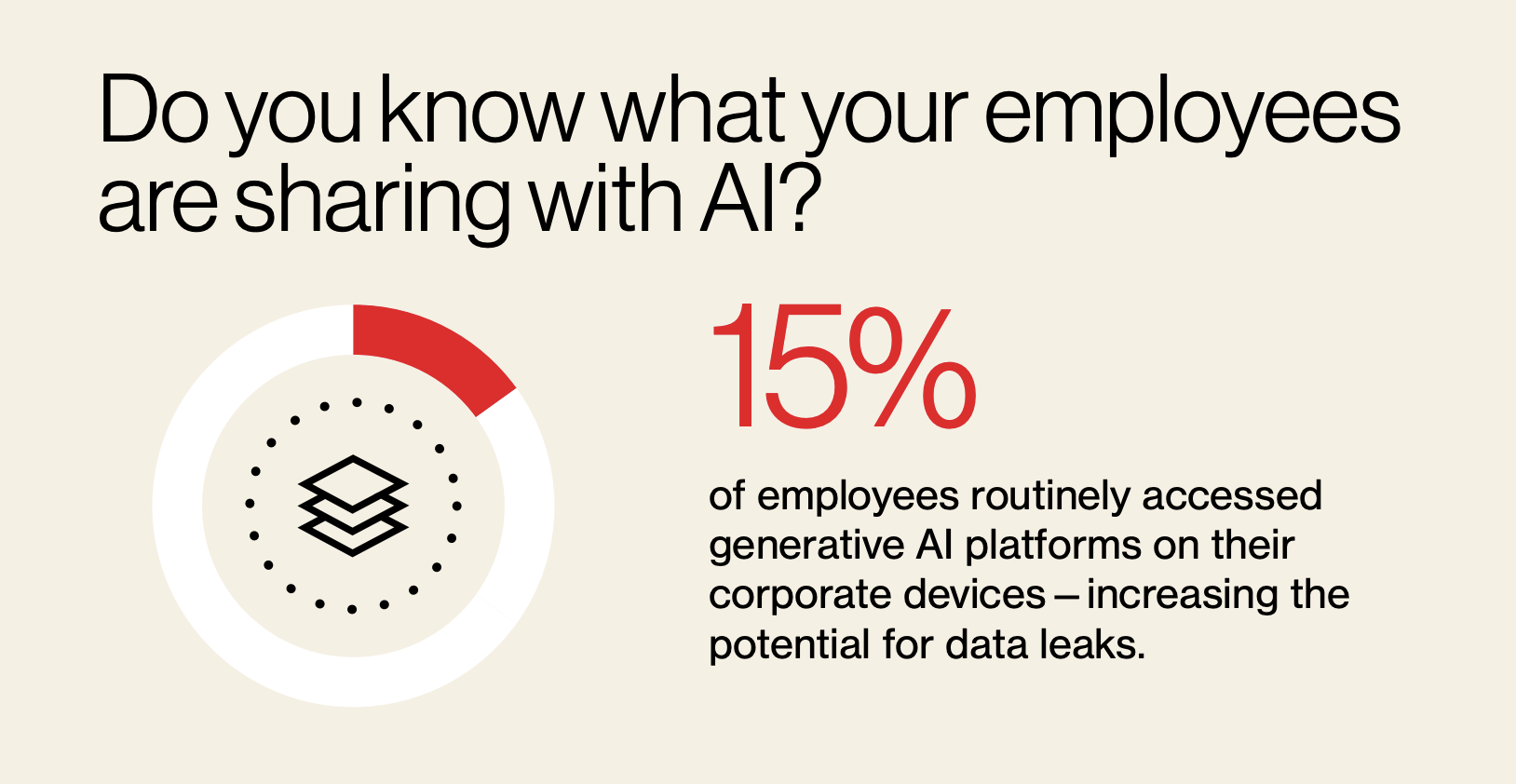 Do you know what your employees are sharing with AI?

15%

of employees routinely accessed generative AI platforms on their corporate devices – increasing the potential for data leaks.